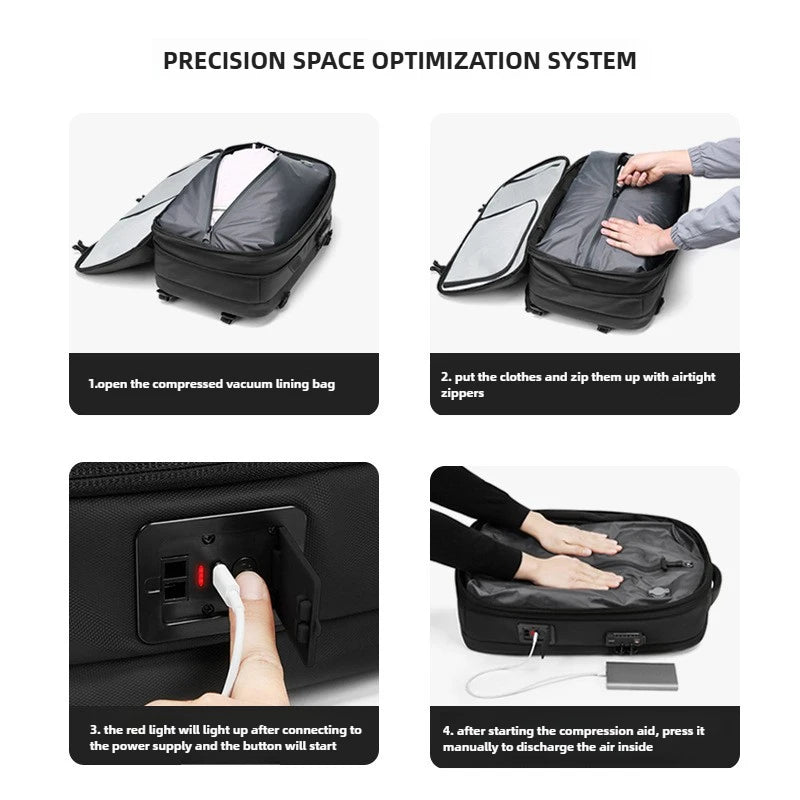 PRECISION SPACE OPTIMIZATION SYSTEM

1.open the compressed vacuum lining bag

2. put the clothes and zip them up with airtight zippers

3. the red light will light up after connecting to the power supply and the button will start

4. after starting the compression aid, press it manually to discharge the air inside